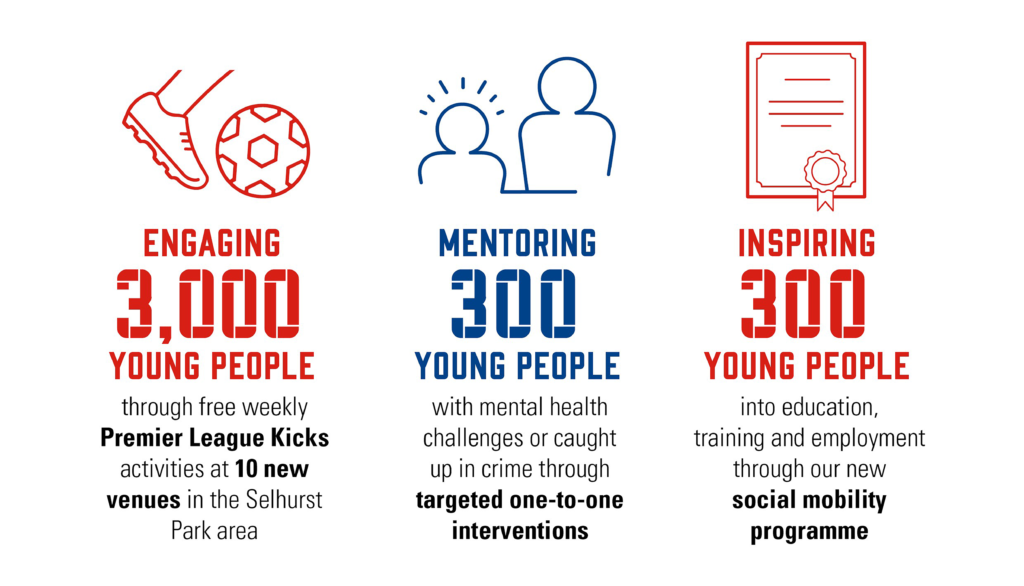 ENGAGING
3,000
YOUNG PEOPLE
through free weekly Premier League Kicks activities at 10 new venues in the Selhurst Park area

MENTORING
300
YOUNG PEOPLE
with mental health challenges or caught up in crime through targeted one-to-one interventions

INSPIRING
300
YOUNG PEOPLE
into education, training and employment through our new social mobility programme